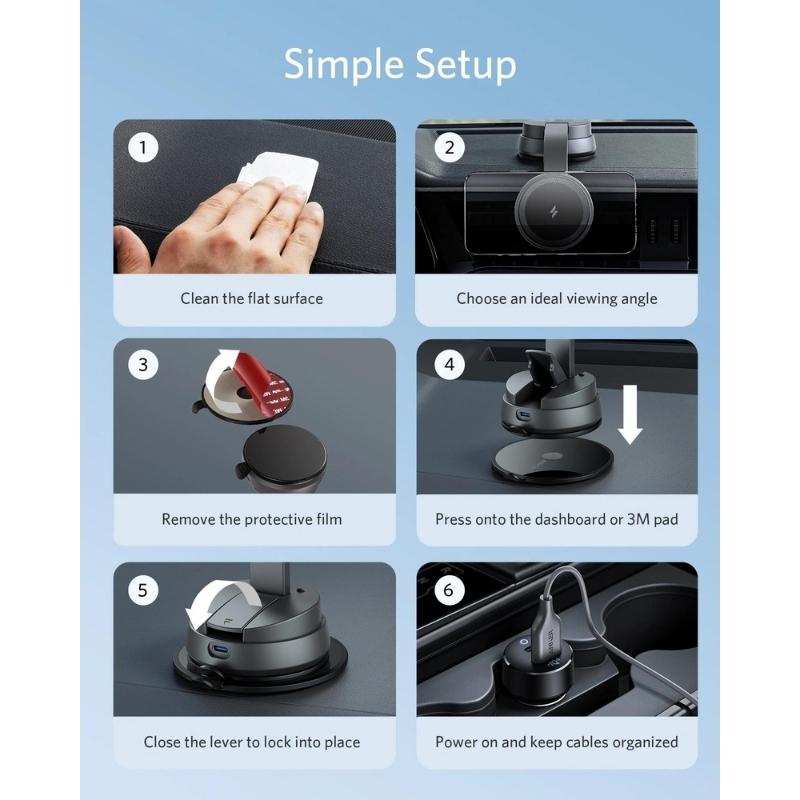 Simple Setup

1

Clean the flat surface

2

Choose an ideal viewing angle

3

Remove the protective film

4

Press onto the dashboard or 3M pad

5

Close the lever to lock into place

6

Power on and keep cables organized